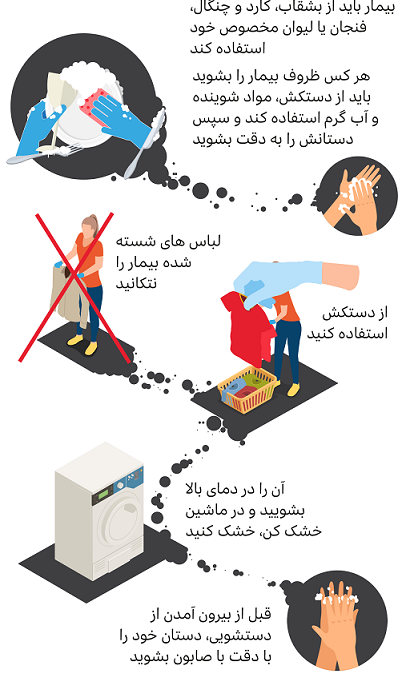 بیمار باید از بشقاب، کارد و چنگال، فنجان یا لیوان مخصوص خود استفاده کند

هر کس ظروف بیمار را بشوید باید از دستکش، مواد شوینده و آب گرم استفاده کند و سپس دستانش را به دقت بشوید

لباس های شسته شده بیمار را نتکانید

از دستکش استفاده کنید

آن را در دمای بالا بشویید و در ماشین خشک کن، خشک کنید

قبل از بیرون آمدن از دستشویی، دستان خود را با دقت با صابون بشوید